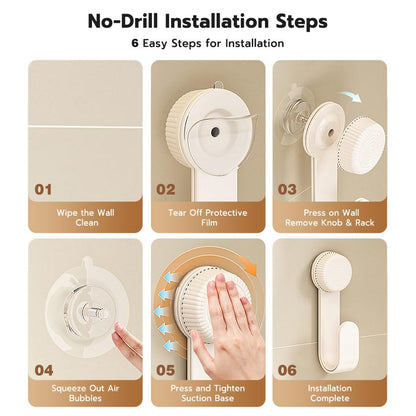 No-Drill Installation Steps

6 Easy Steps for Installation

01

Wipe the Wall Clean

02

Tear Off Protective Film

03

Press on Wall Remove Knob & Rack

04

Squeeze Out Air Bubbles

05

Press and Tighten Suction Base

06

Installation Complete